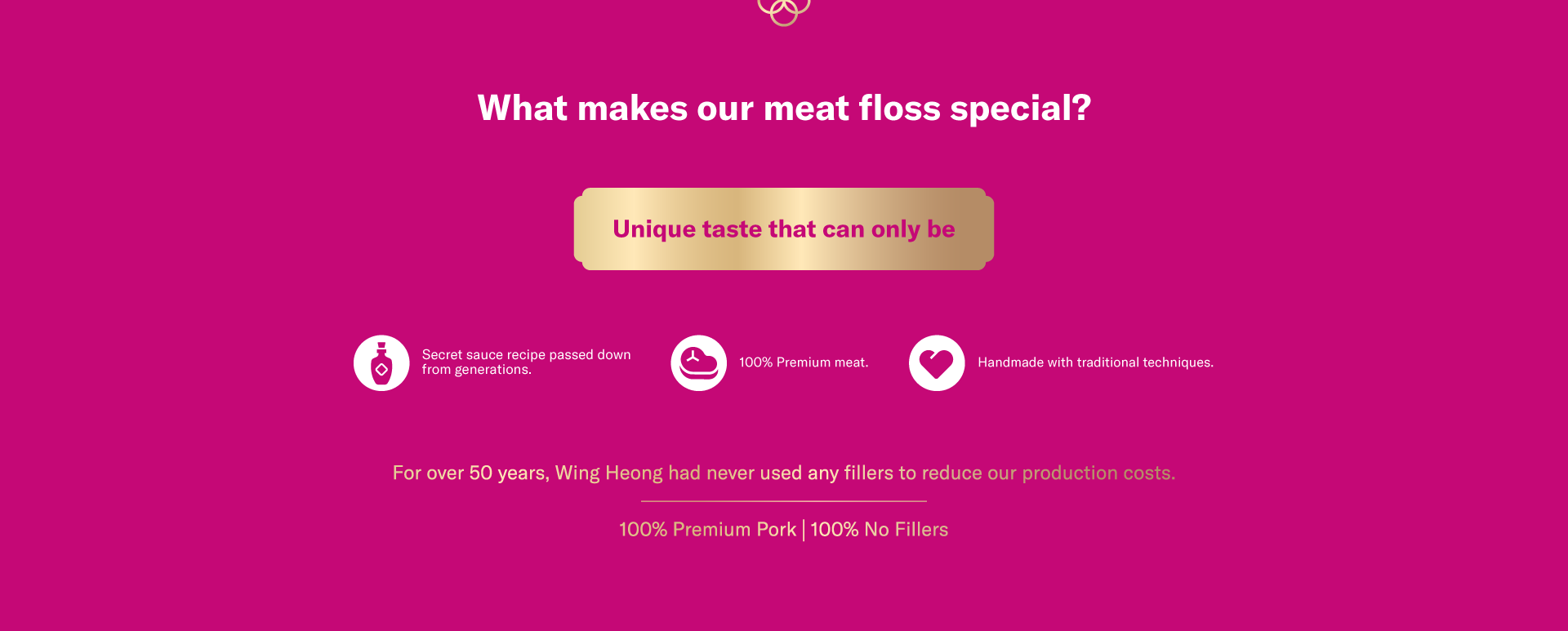 What makes our meat floss special?

Unique taste that can only be

Secret sauce recipe passed down from generations.

100% Premium meat.

Handmade with traditional techniques.

For over 50 years, Wing Heong had never used any fillers to reduce our production costs.

100% Premium Pork | 100% No Fillers